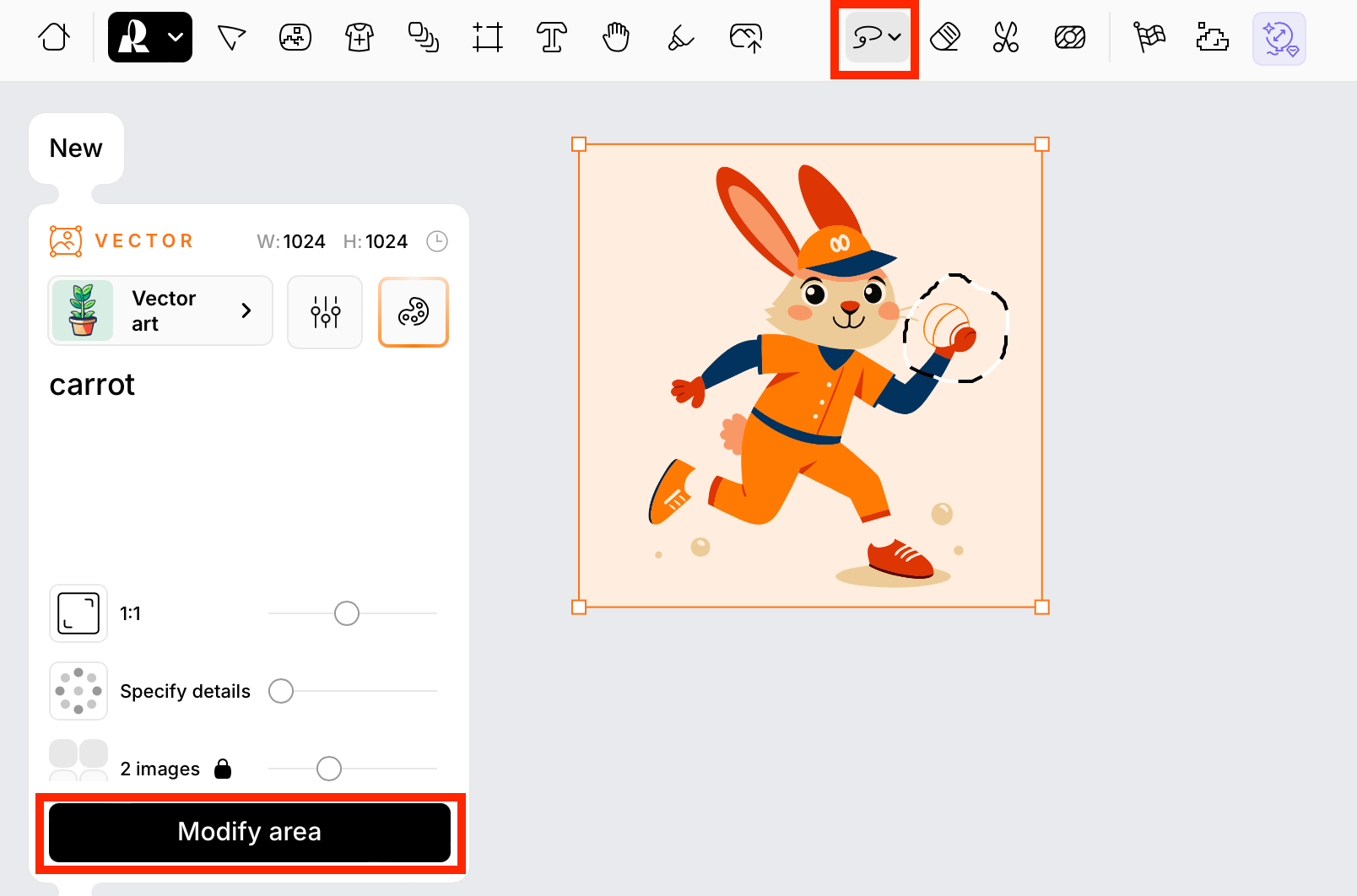 New

VECTOR W: 1024 H: 1024

Vector art

carrot

1:1

Specify details

2 images

Modify area